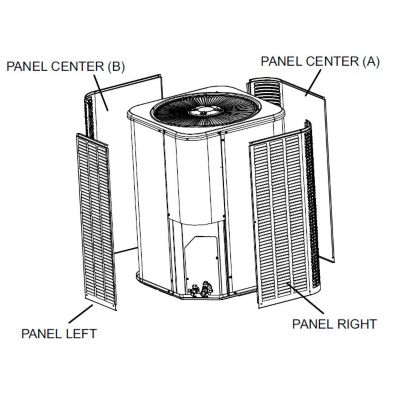 PANEL CENTER (B)

PANEL CENTER (A)

PANEL LEFT

PANEL RIGHT